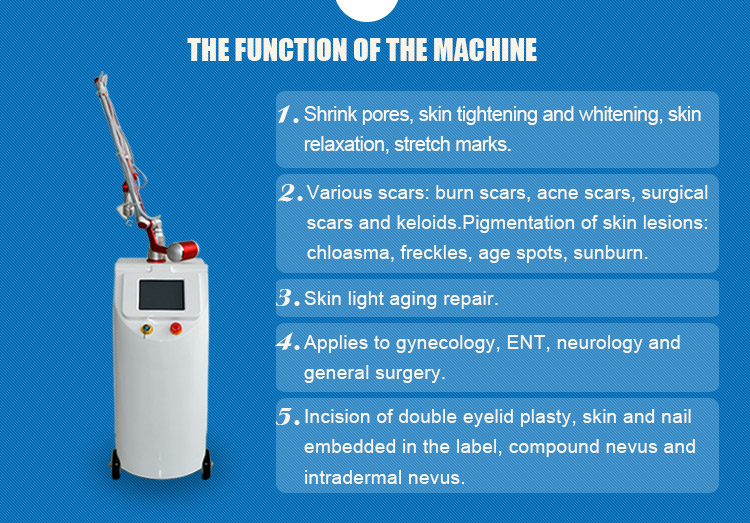 THE FUNCTION OF THE MACHINE

1. Shrink pores, skin tightening and whitening, skin relaxation, stretch marks.

2. Various scars: burn scars, acne scars, surgical scars and keloids.Pigmentation of skin lesions: chloasma, freckles, age spots, sunburn.

3. Skin light aging repair.

4. Applies to gynecology, ENT, neurology and general surgery.

5. Incision of double eyelid plasty, skin and nail embedded in the label, compound nevus and intradermal nevus.