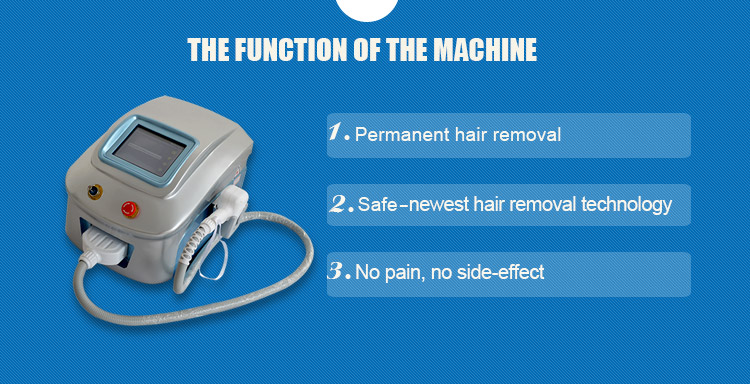 THE FUNCTION OF THE MACHINE

1. Permanent hair removal

2. Safe-newest hair removal technology

3. No pain, no side-effect