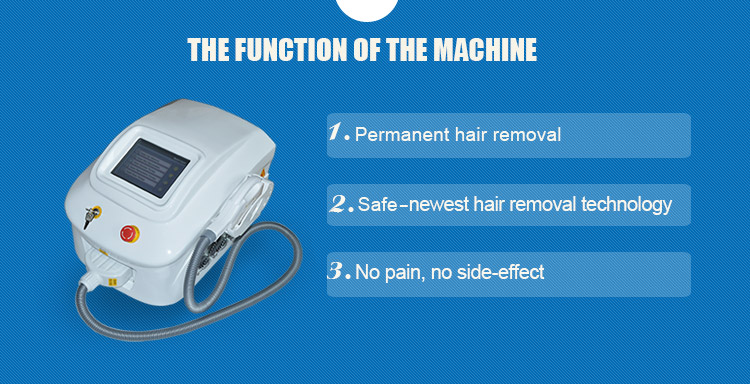 THE FUNCTION OF THE MACHINE

1. Permanent hair removal

2. Safe-newest hair removal technology

3. No pain, no side-effect