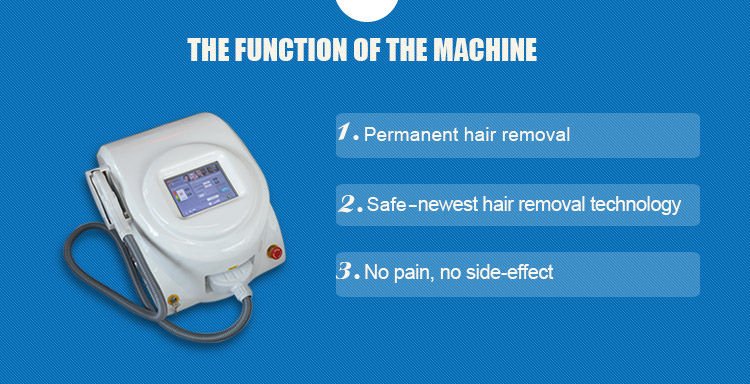 THE FUNCTION OF THE MACHINE

1. Permanent hair removal

2. Safe-newest hair removal technology

3. No pain, no side-effect