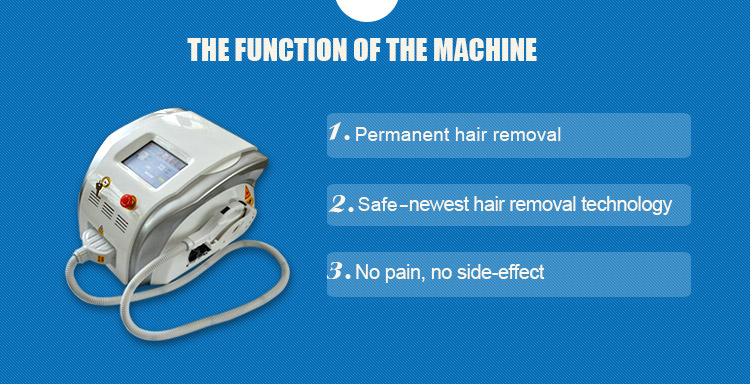 THE FUNCTION OF THE MACHINE

1. Permanent hair removal

2. Safe-newest hair removal technology

3. No pain, no side-effect